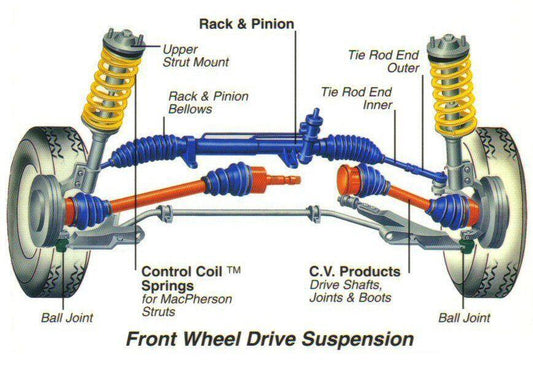 Rack & Pinion

Upper Strut Mount

Tie Rod End Outer

Rack & Pinion Bellows

Tie Rod End Inner

Control Coil ™ Springs for MacPherson Struts

C.V. Products Drive Shafts, Joints & Boots

Ball Joint

Ball Joint

Front Wheel Drive Suspension